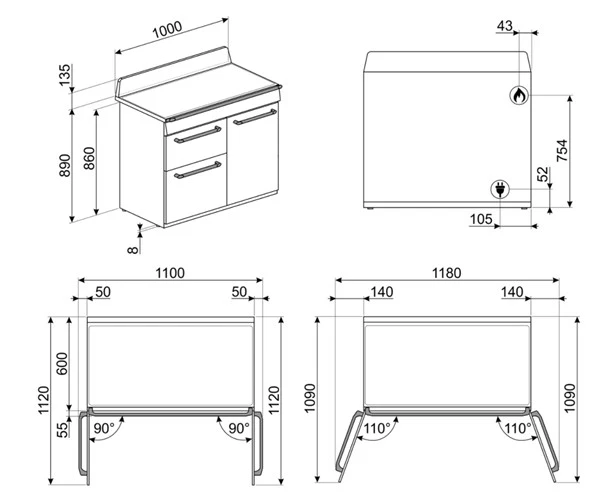 1000
135
890
860
8

43
754
52
105

1100
50
50
600
1120
55
90°
90°
1120

1180
140
140
1090
110°
110°
1090